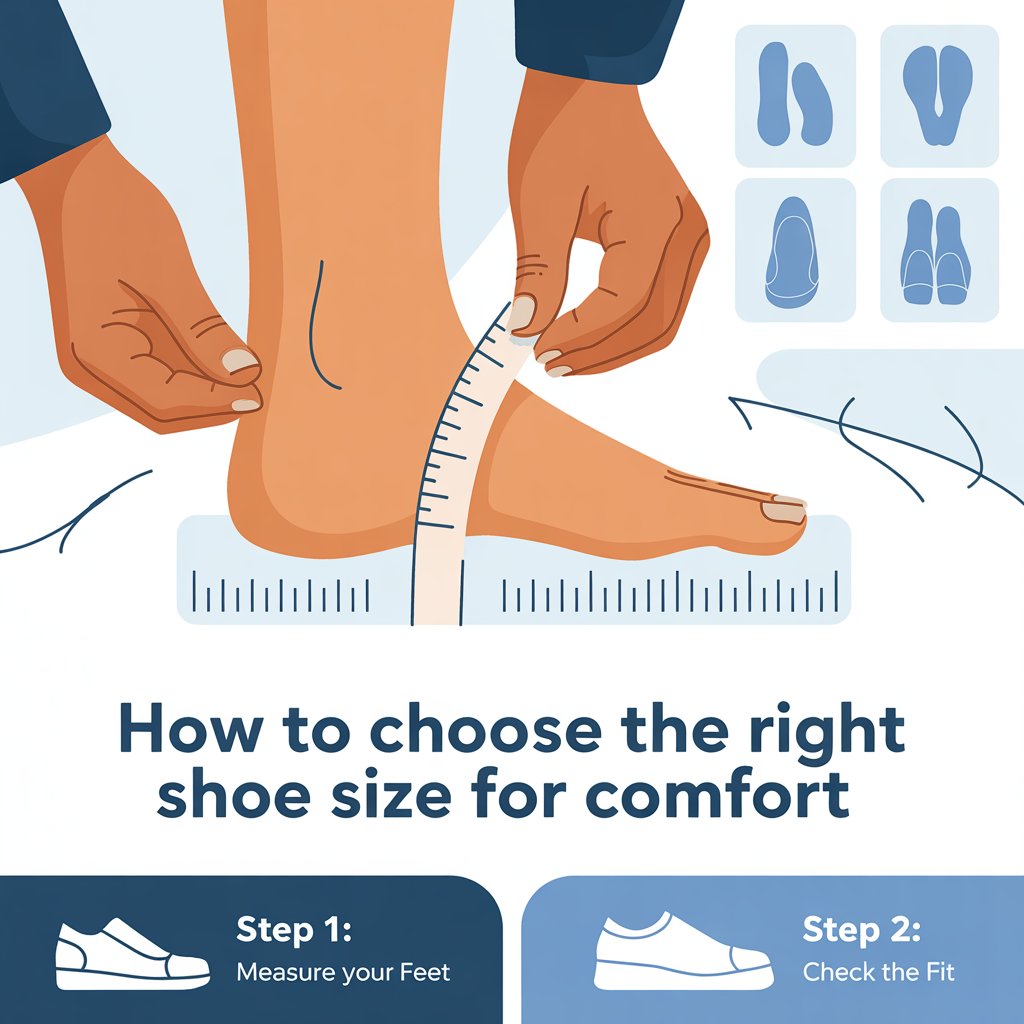 How to choose the right shoe size for comfort

Step 1:
Measure your Feet

Step 2:
Check the Fit