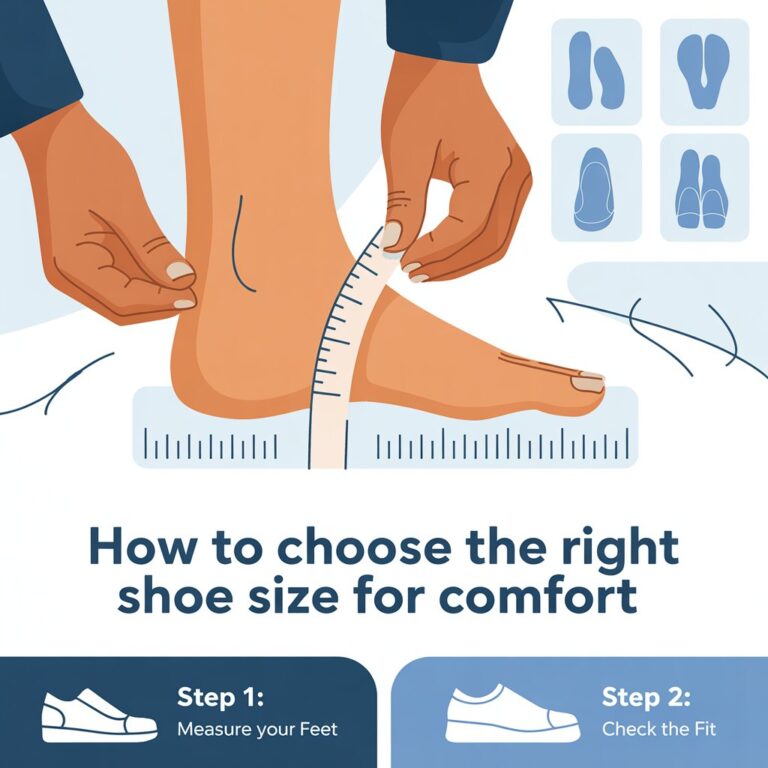 How to choose the right shoe size for comfort

Step 1:
Measure your Feet

Step 2:
Check the Fit